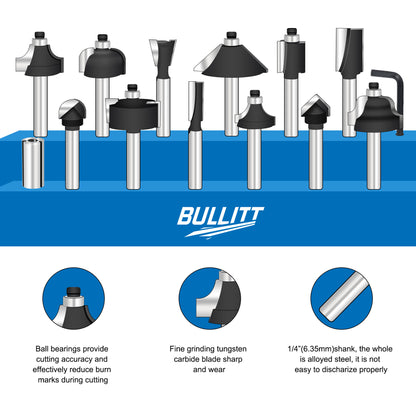 BULLITT

Ball bearings provide cutting accuracy and effectively reduce burn marks during cutting

Fine grinding tungsten carbide blade sharp and wear

1/4"(6.35mm)shank, the whole is alloyed steel, it is not easy to discharize properly